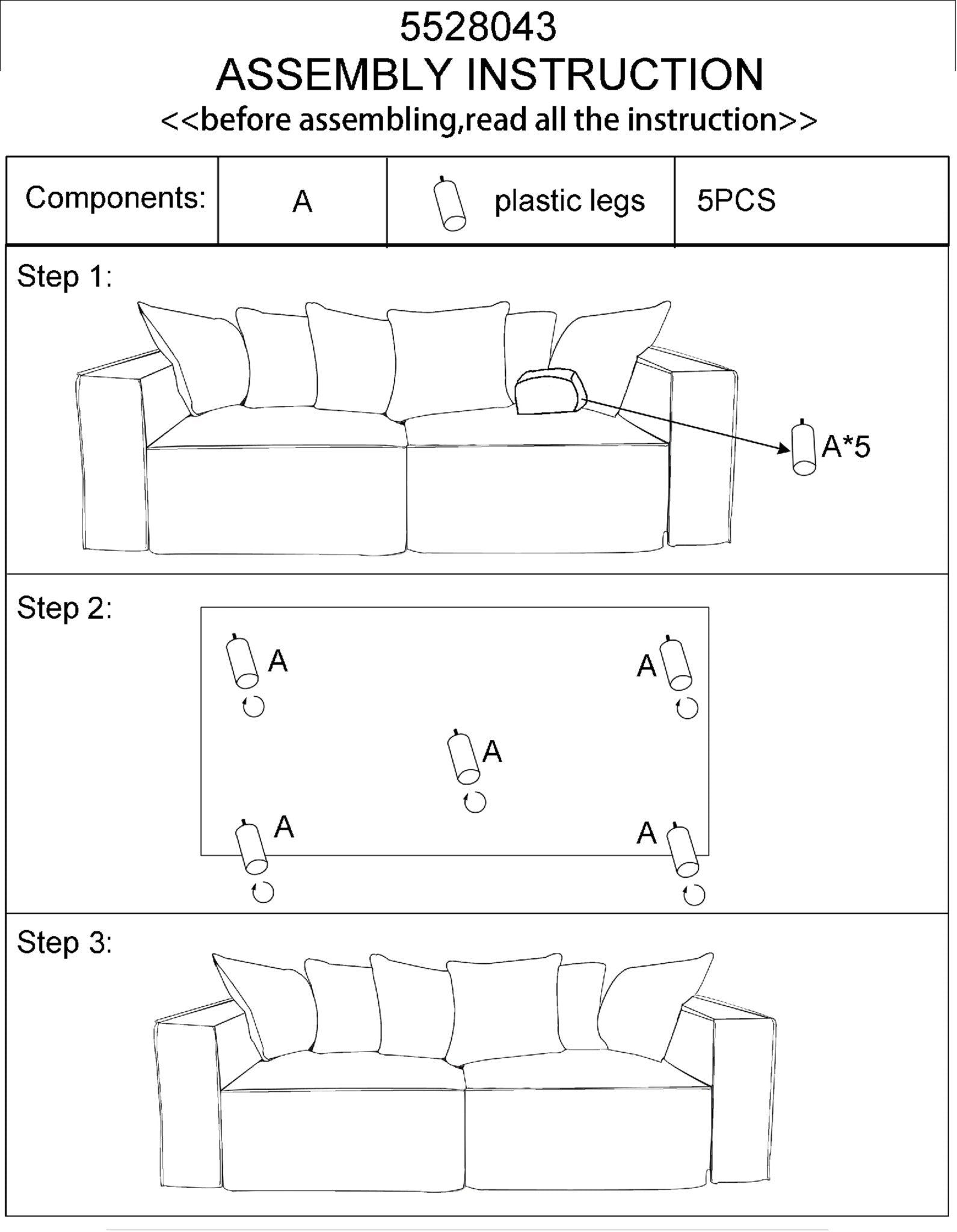 5528043
ASSEMBLY INSTRUCTION
<<before assembling,read all the instruction>>

| Components: | A | plastic legs | 5PCS |
|---|---|---|---|

Step 1:

A*5

Step 2:

A
A
A
A
A

Step 3: