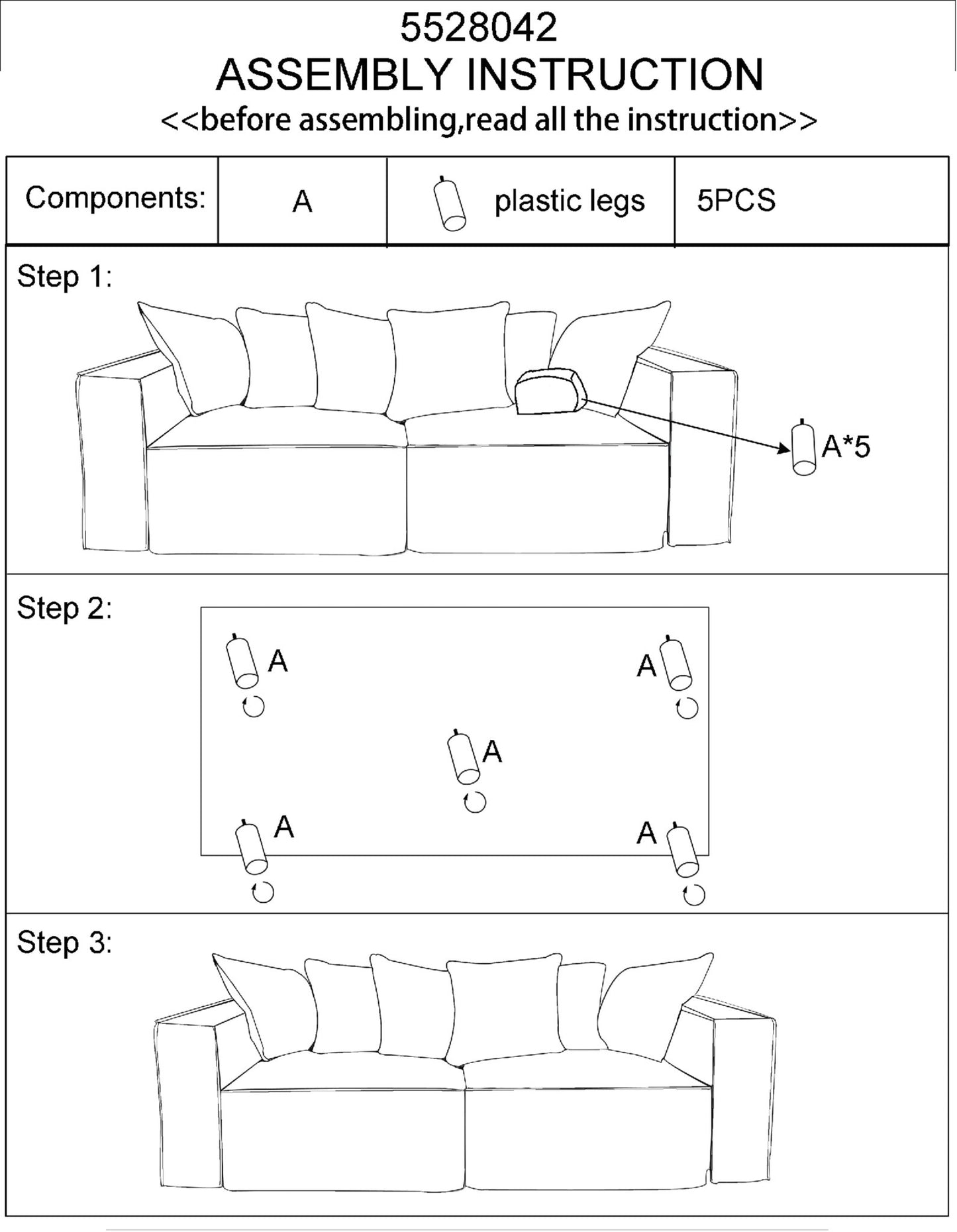 5528042
ASSEMBLY INSTRUCTION
<<before assembling,read all the instruction>>

| Components: | A | plastic legs | 5PCS |
|---|---|---|---|

Step 1:

A*5

Step 2:

A
A
A
A
A

Step 3: