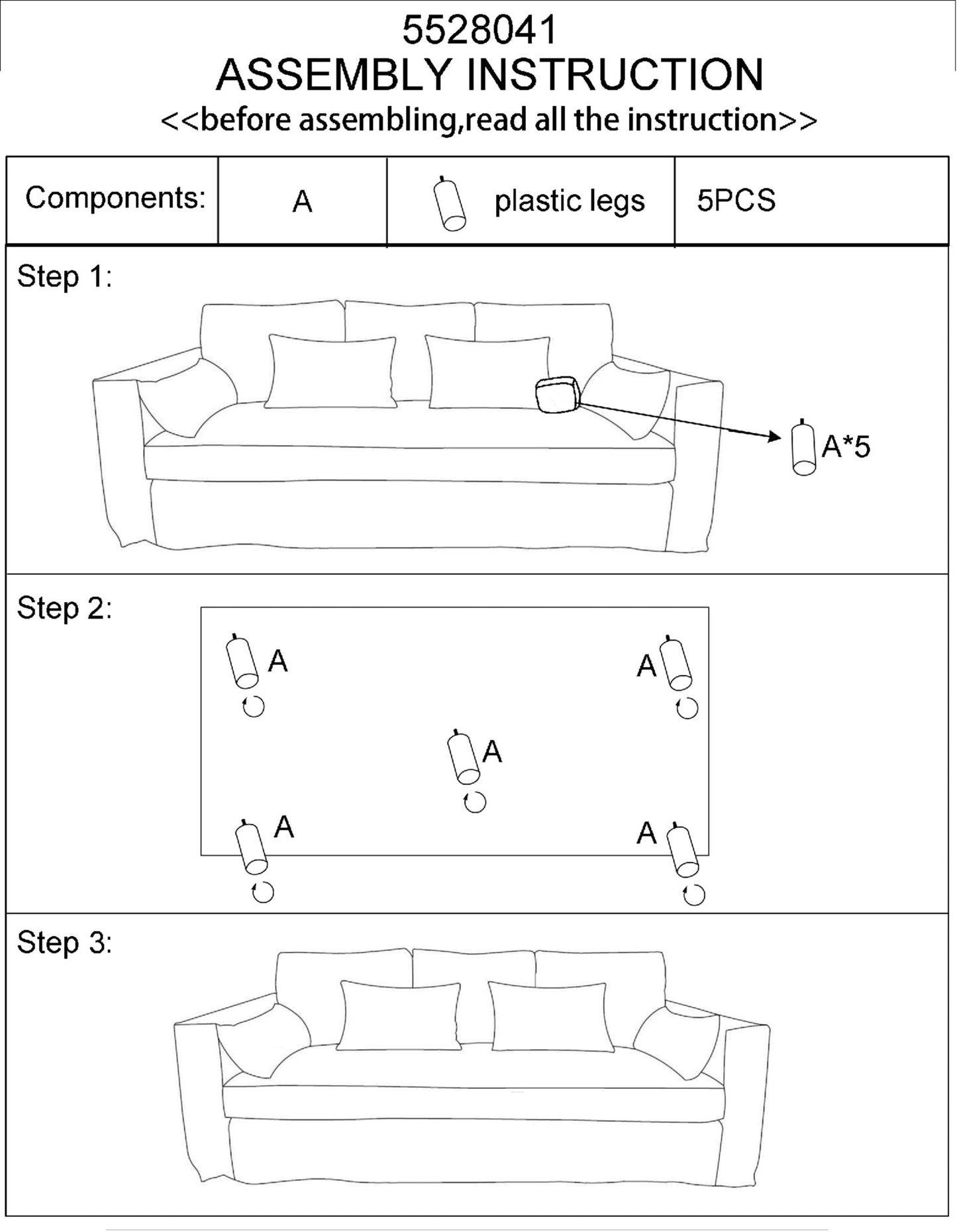 5528041
ASSEMBLY INSTRUCTION
<<before assembling,read all the instruction>>

| Components: | A | plastic legs | 5PCS |
|---|---|---|---|

Step 1:

A*5

Step 2:

A

A

A

A

A

Step 3: