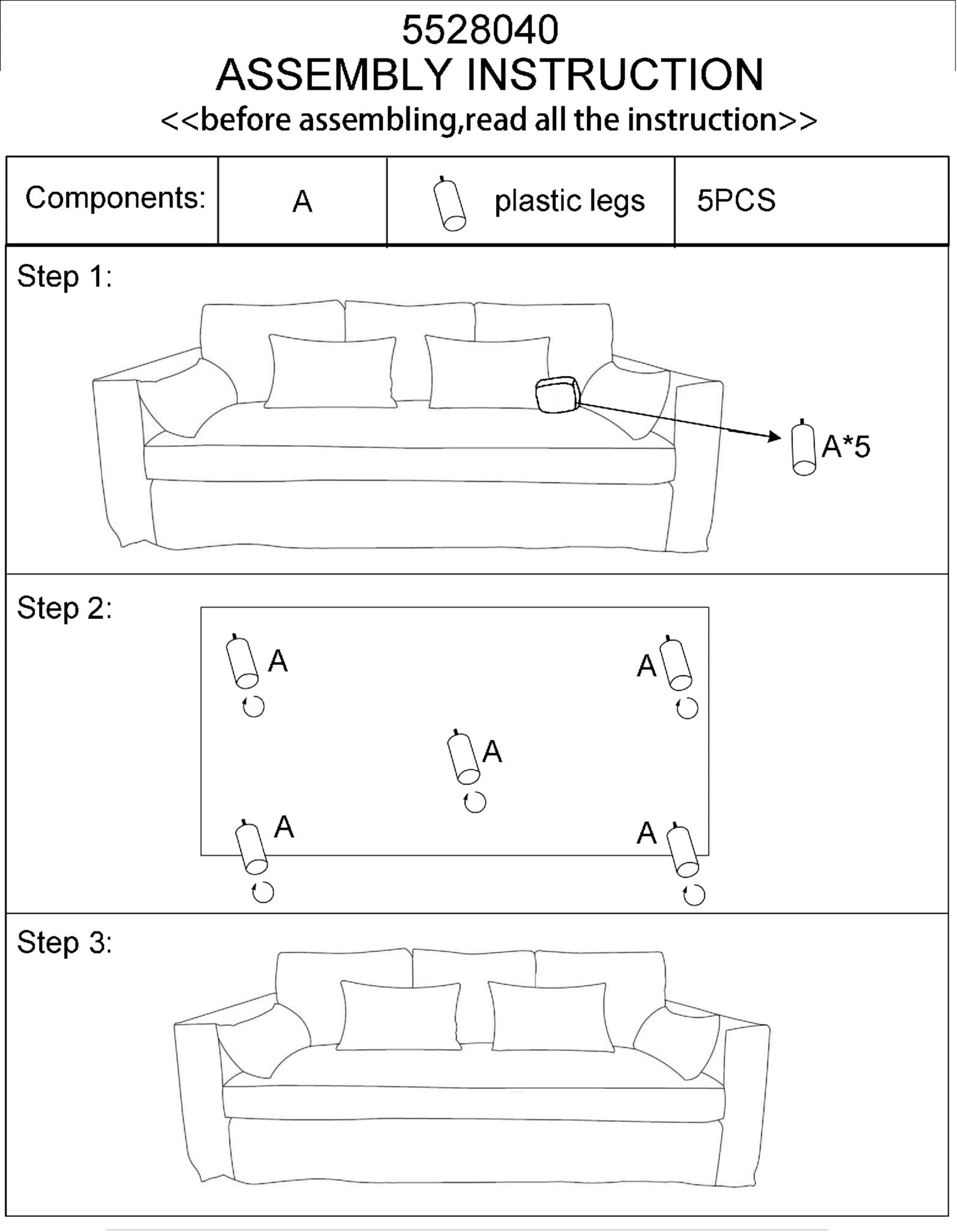 5528040
ASSEMBLY INSTRUCTION
<<before assembling,read all the instruction>>

| Components: | A | plastic legs | 5PCS |
|---|---|---|---|

Step 1:

A*5

Step 2:

A A A A A

Step 3: