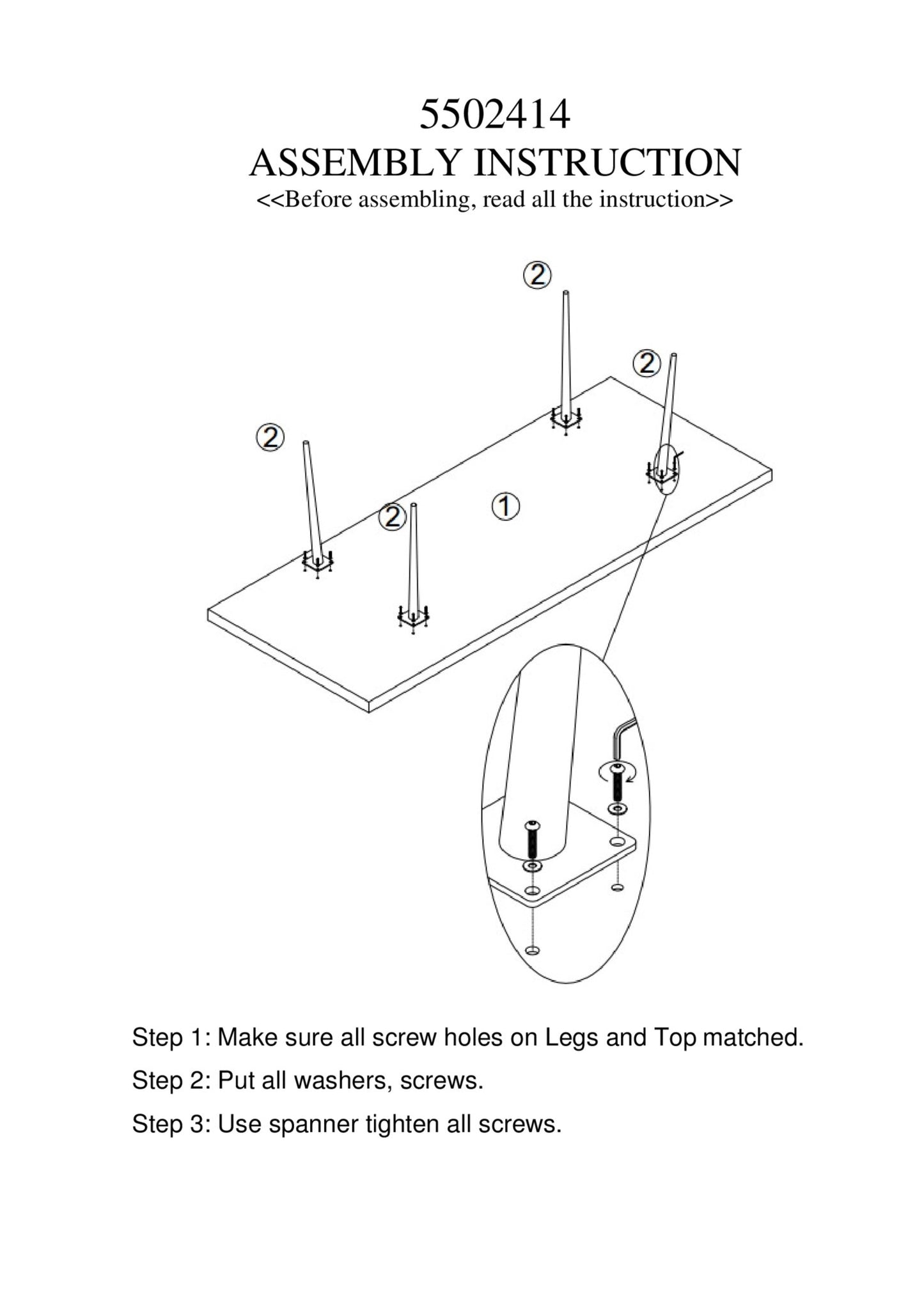 5502414
ASSEMBLY INSTRUCTION
<<Before assembling, read all the instruction>>

②

②

②

②

①

Step 1: Make sure all screw holes on Legs and Top matched.

Step 2: Put all washers, screws.

Step 3: Use spanner tighten all screws.